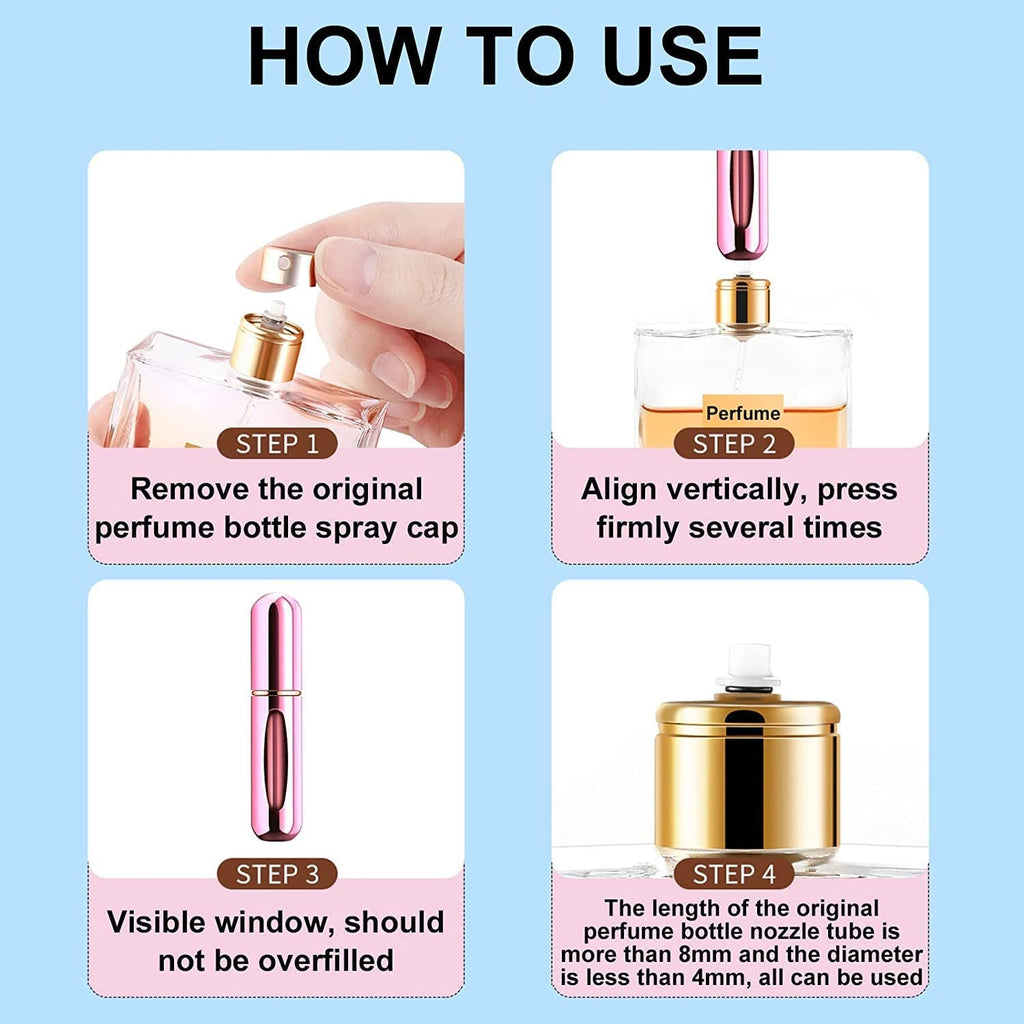 HOW TO USE

STEP 1

Remove the original perfume bottle spray cap

Perfume

STEP 2

Align vertically, press firmly several times

STEP 3

Visible window, should not be overfilled

STEP 4

The length of the original perfume bottle nozzle tube is more than 8mm and the diameter is less than 4mm, all can be used